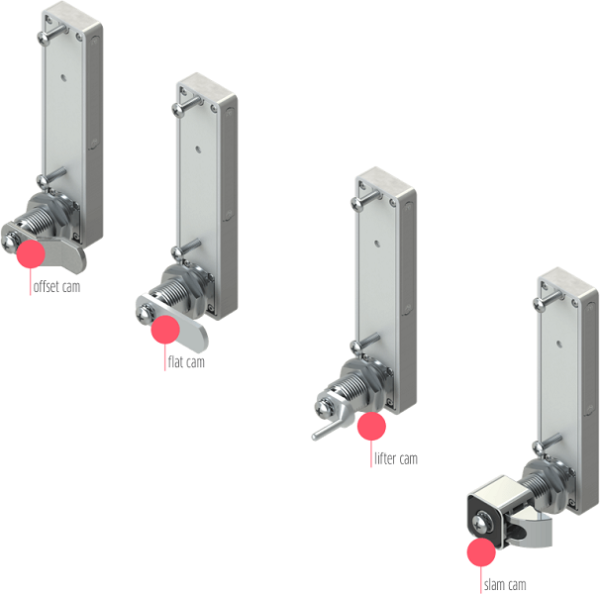 offset cam

flat cam

lifter cam

slam cam